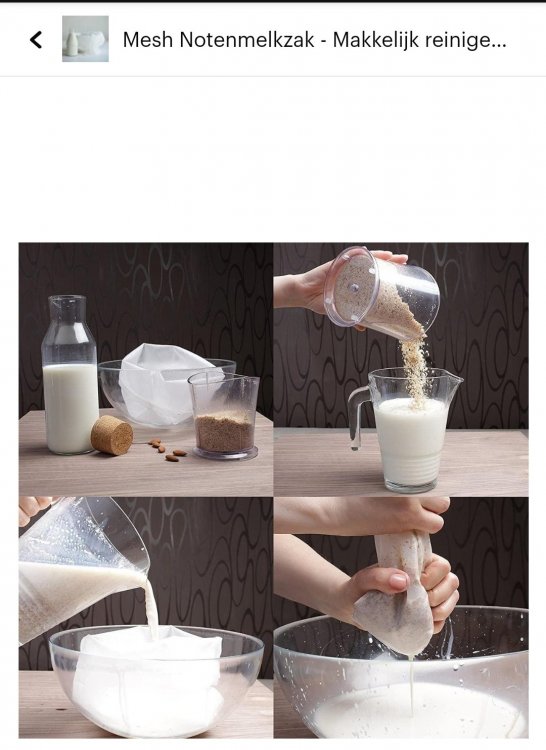 Mesh Notenmelkzak - Makkelijk reinige...